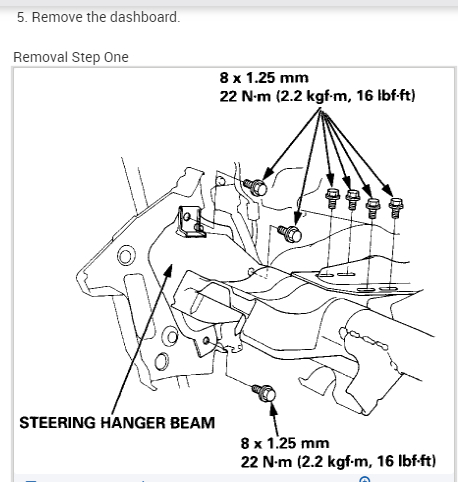 5. Remove the dashboard.

Removal Step One

8 x 1.25 mm
22 N·m (2.2 kgf·m, 16 lbf·ft)

STEERING HANGER BEAM

8 x 1.25 mm
22 N·m (2.2 kgf·m, 16 lbf·ft)