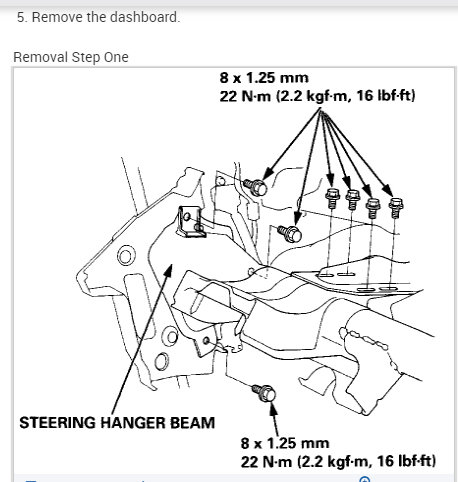 5. Remove the dashboard.

Removal Step One

8 x 1.25 mm
22 N·m (2.2 kgf·m, 16 lbf·ft)

STEERING HANGER BEAM

8 x 1.25 mm
22 N·m (2.2 kgf·m, 16 lbf·ft)