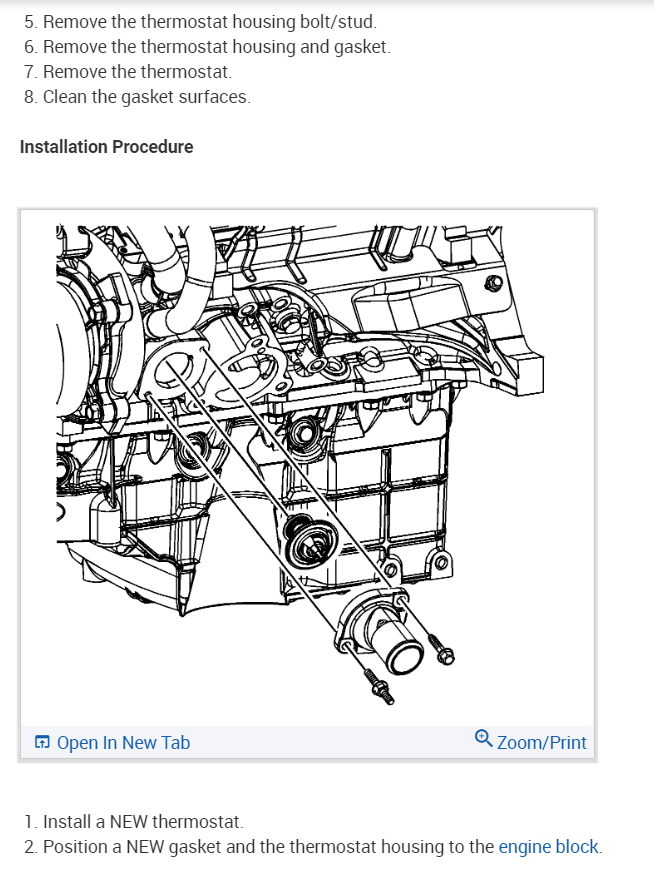 5. Remove the thermostat housing bolt/stud.
6. Remove the thermostat housing and gasket.
7. Remove the thermostat.
8. Clean the gasket surfaces.

Installation Procedure

Open In New Tab

Zoom/Print

1. Install a NEW thermostat.
2. Position a NEW gasket and the thermostat housing to the engine block.