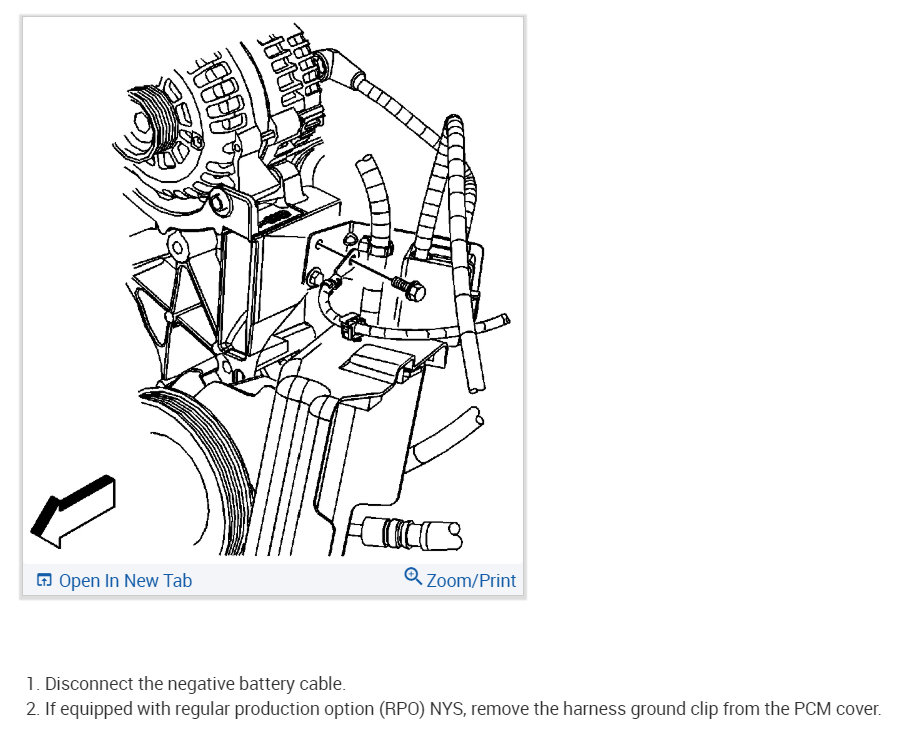 Open In New Tab
Zoom/Print

1. Disconnect the negative battery cable.
2. If equipped with regular production option (RPO) NYS, remove the harness ground clip from the PCM cover.