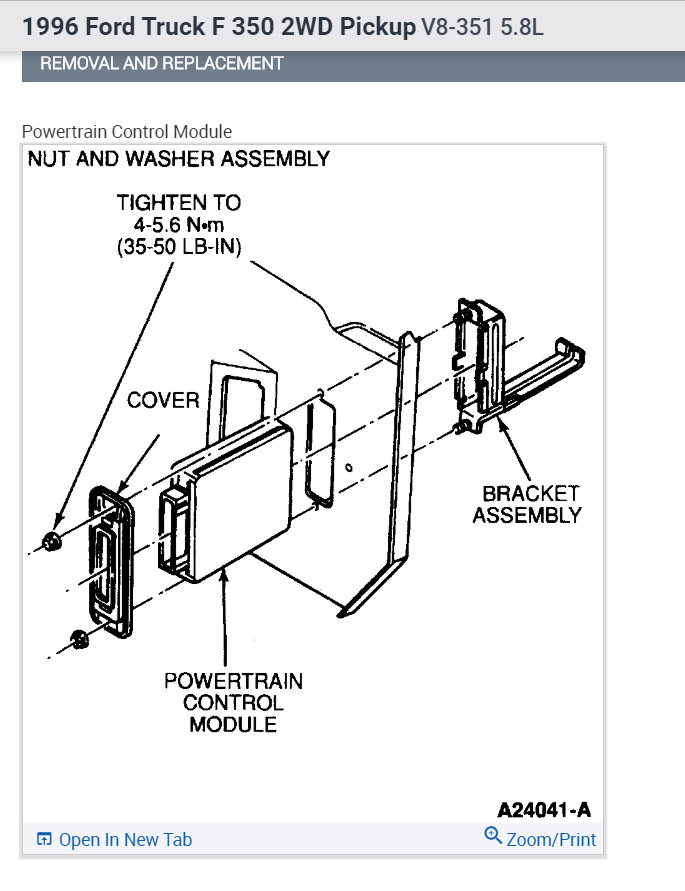 1996 Ford Truck F 350 2WD Pickup V8-351 5.8L

REMOVAL AND REPLACEMENT

Powertrain Control Module

NUT AND WASHER ASSEMBLY

TIGHTEN TO 4-5.6 N•m (35-50 LB-IN)

COVER

BRACKET ASSEMBLY

POWERTRAIN CONTROL MODULE

A24041-A

Open In New Tab

Zoom/Print