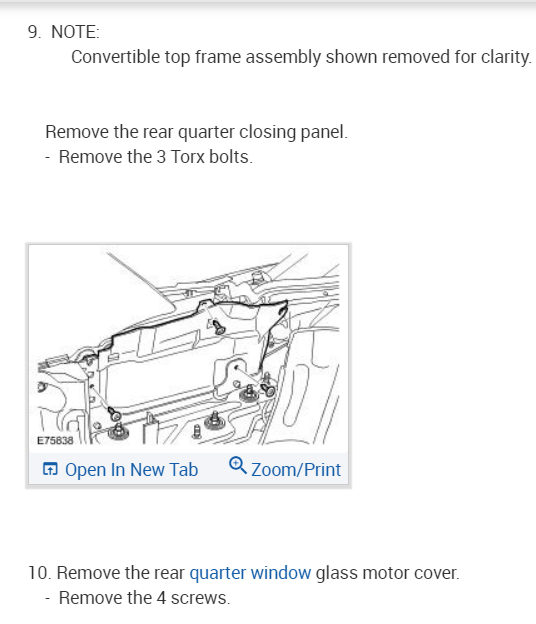 9. NOTE:
Convertible top frame assembly shown removed for clarity.

Remove the rear quarter closing panel.
- Remove the 3 Torx bolts.

E75838

Open In New Tab Zoom/Print

10. Remove the rear quarter window glass motor cover.
- Remove the 4 screws.