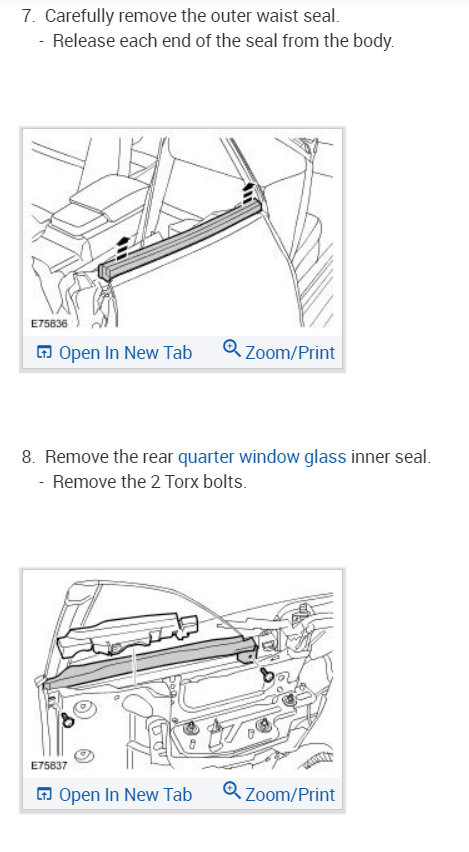 7. Carefully remove the outer waist seal.
- Release each end of the seal from the body.

E75836

Open In New Tab Zoom/Print

8. Remove the rear quarter window glass inner seal.
- Remove the 2 Torx bolts.

E75837

Open In New Tab Zoom/Print