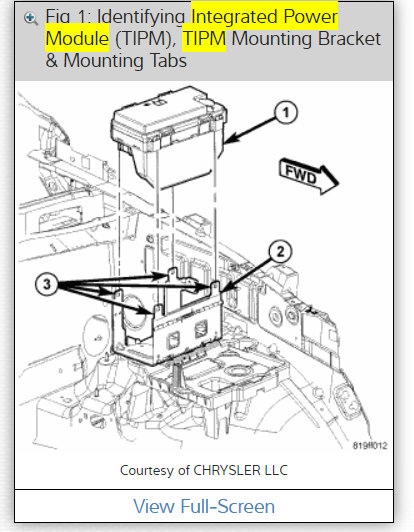 Fig 1: Identifying Integrated Power Module (TIPM), TIPM Mounting Bracket & Mounting Tabs

1

FWD

2

3

819ff012

Courtesy of CHRYSLER LLC

View Full-Screen