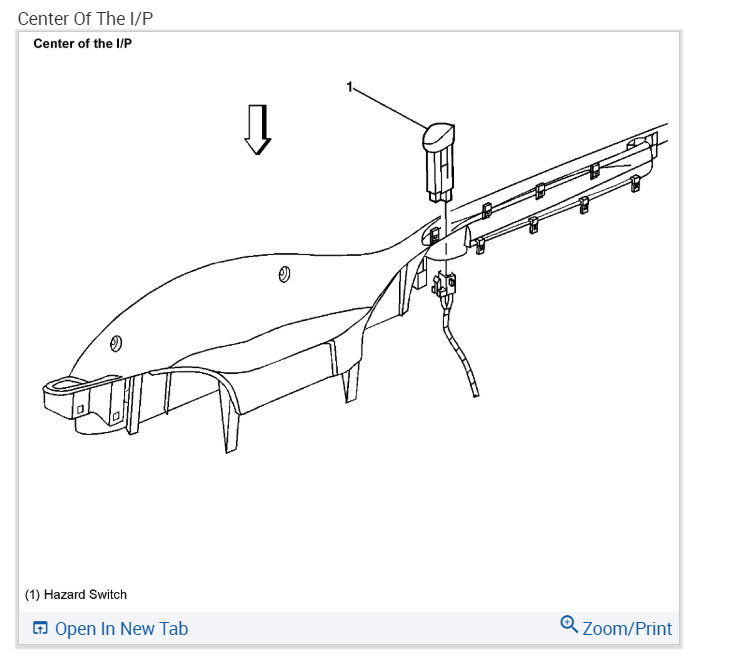 Center Of The I/P

Center of the I/P

1

(1) Hazard Switch

Open In New Tab

Zoom/Print