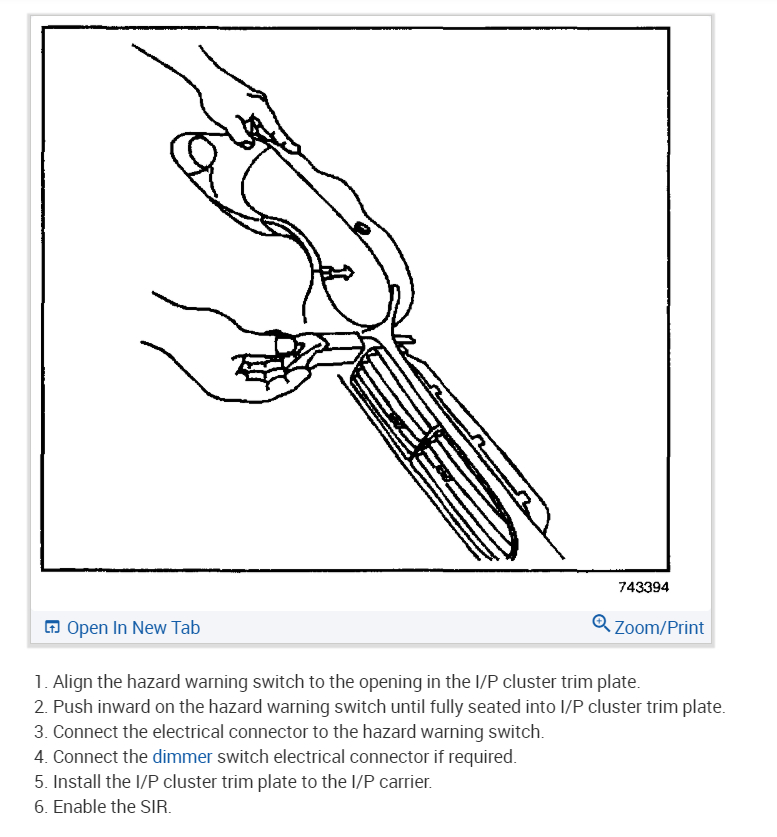 743394

Open In New Tab

Zoom/Print

1. Align the hazard warning switch to the opening in the I/P cluster trim plate.
2. Push inward on the hazard warning switch until fully seated into I/P cluster trim plate.
3. Connect the electrical connector to the hazard warning switch.
4. Connect the dimmer switch electrical connector if required.
5. Install the I/P cluster trim plate to the I/P carrier.
6. Enable the SIR.