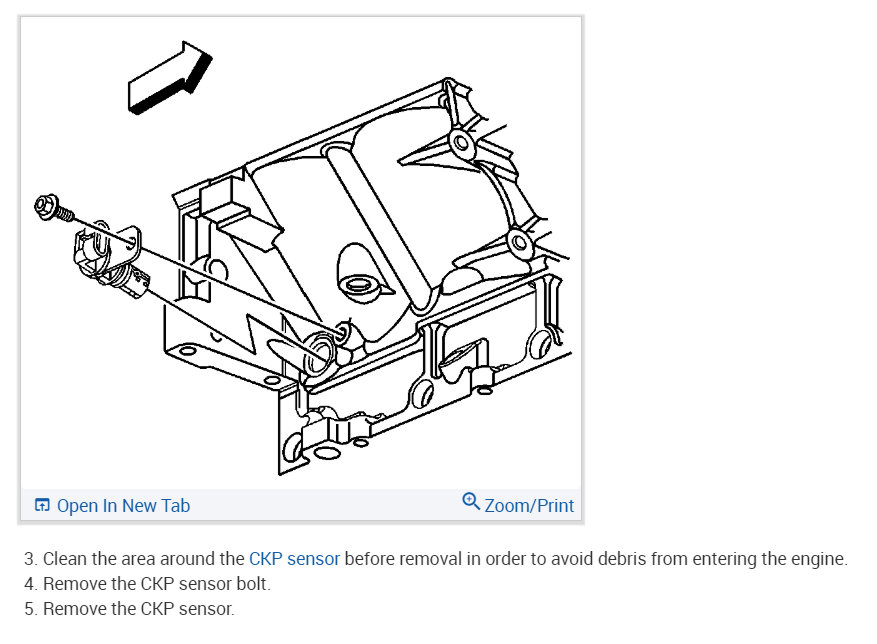 Open In New Tab
Zoom/Print

3. Clean the area around the CKP sensor before removal in order to avoid debris from entering the engine.
4. Remove the CKP sensor bolt.
5. Remove the CKP sensor.