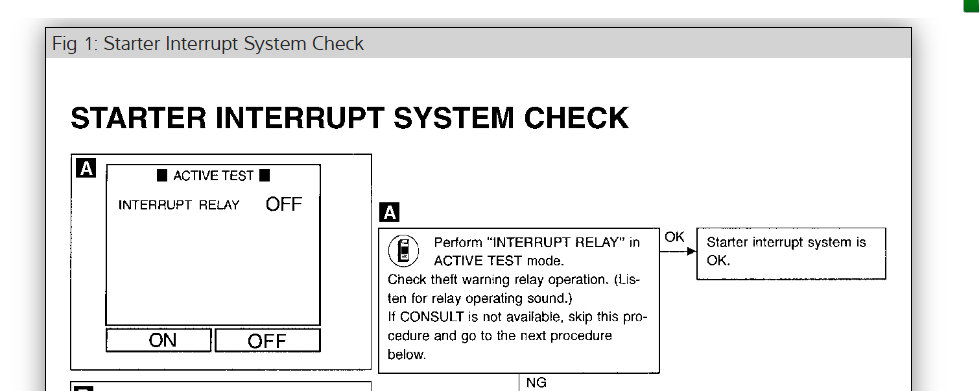 Fig 1: Starter Interrupt System Check

STARTER INTERRUPT SYSTEM CHECK

A

■ ACTIVE TEST ■

INTERRUPT RELAY OFF

ON OFF

A

Perform "INTERRUPT RELAY" in ACTIVE TEST mode.
Check theft warning relay operation. (Listen for relay operating sound.)
If CONSULT is not available, skip this procedure and go to the next procedure below.

OK

Starter interrupt system is OK.

NG