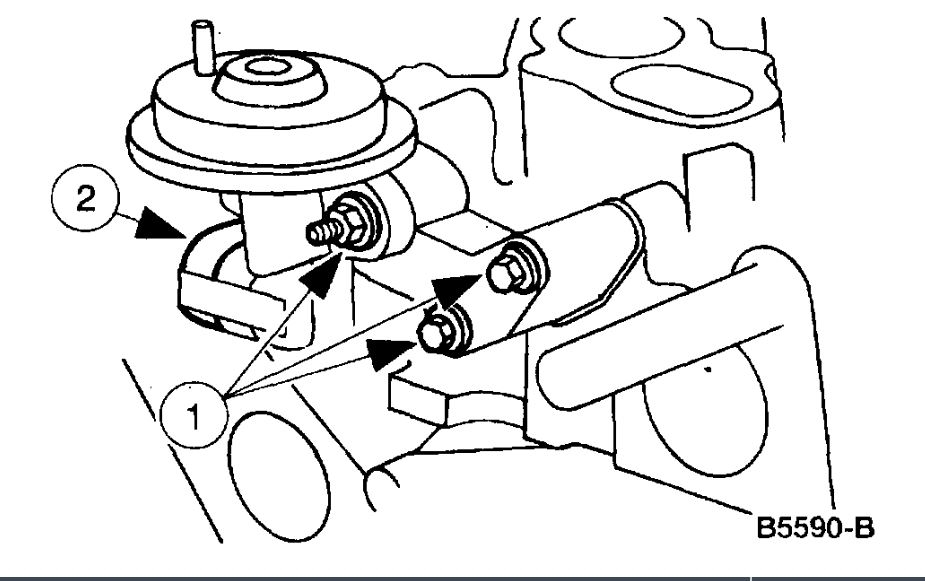 2

1

B5590-B