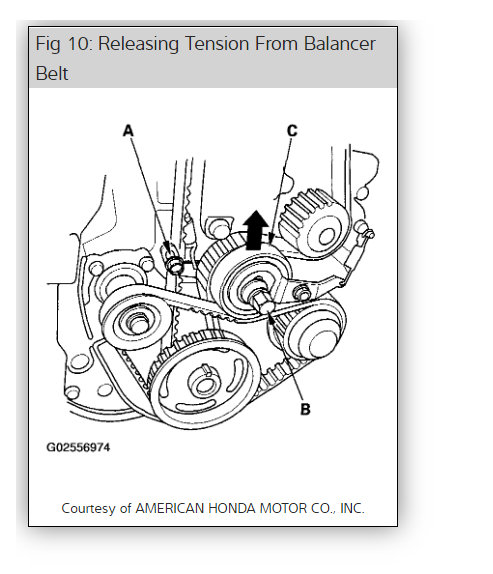 Fig 10: Releasing Tension From Balancer Belt

A

C

B

G02556974

Courtesy of AMERICAN HONDA MOTOR CO., INC.