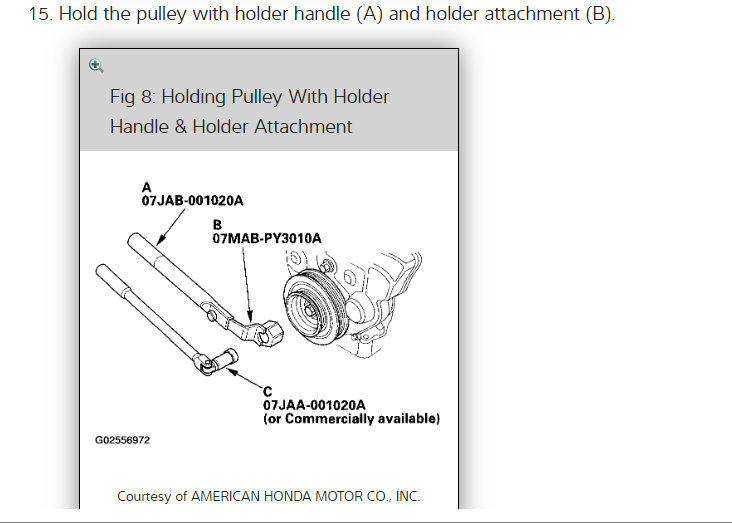 15. Hold the pulley with holder handle (A) and holder attachment (B).

Fig 8: Holding Pulley With Holder Handle & Holder Attachment

A
07JAB-001020A

B
07MAB-PY3010A

C
07JAA-001020A
(or Commercially available)

G02556972

Courtesy of AMERICAN HONDA MOTOR CO., INC.