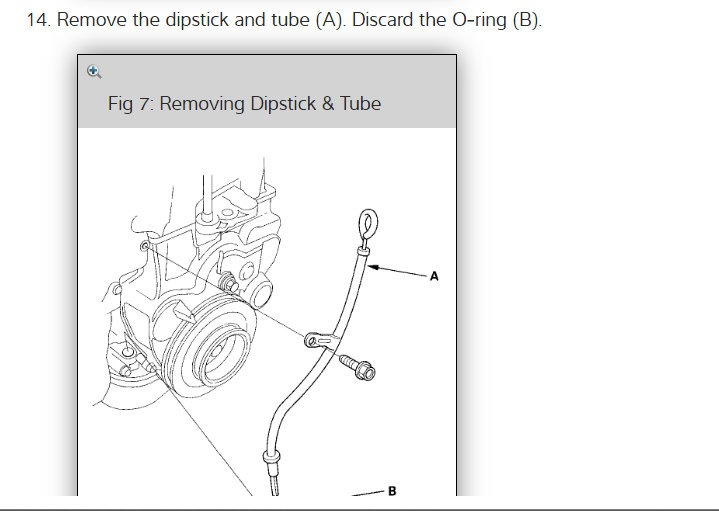 14. Remove the dipstick and tube (A). Discard the O-ring (B).

Fig 7: Removing Dipstick & Tube

A

B