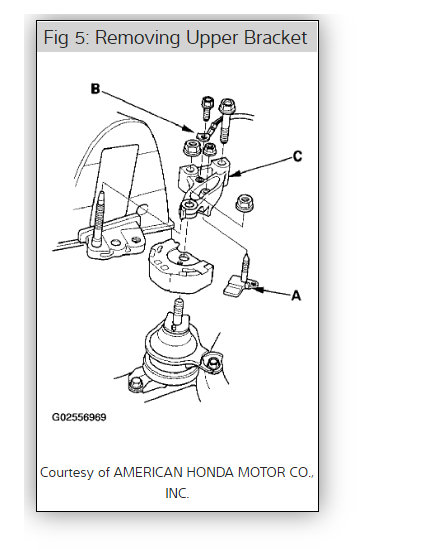 Fig 5: Removing Upper Bracket

B

C

A

G02556969

Courtesy of AMERICAN HONDA MOTOR CO., INC.