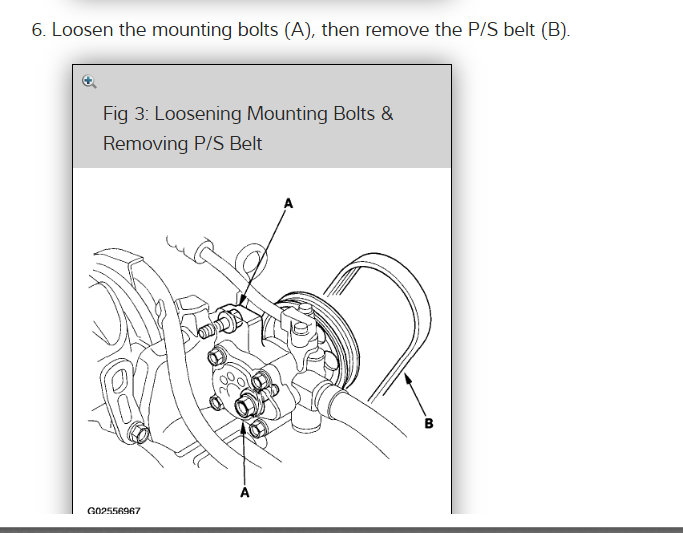 6. Loosen the mounting bolts (A), then remove the P/S belt (B).

Fig 3: Loosening Mounting Bolts & Removing P/S Belt

A

B

A

G02556967