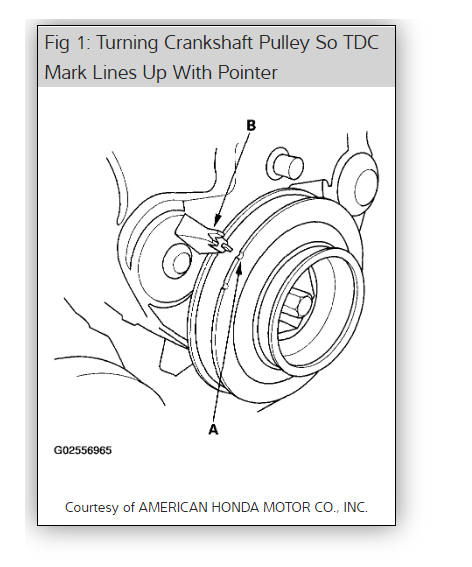 Fig 1: Turning Crankshaft Pulley So TDC Mark Lines Up With Pointer

B

A

G02556965

Courtesy of AMERICAN HONDA MOTOR CO., INC.