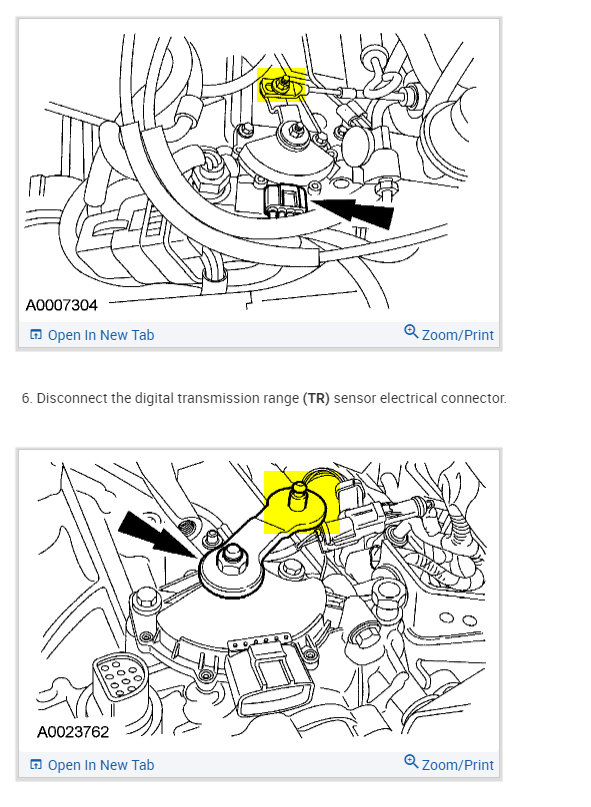 A0007304

Open In New Tab

Zoom/Print

6. Disconnect the digital transmission range (TR) sensor electrical connector.

A0023762

Open In New Tab

Zoom/Print