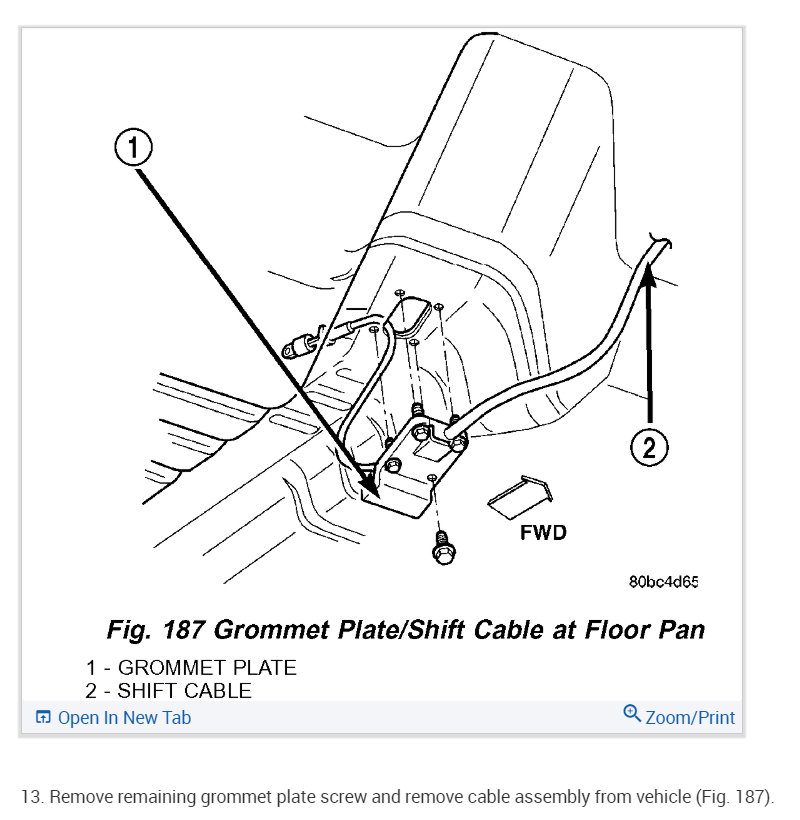 1

2

FWD

80bc4d65

Fig. 187 Grommet Plate/Shift Cable at Floor Pan

1 - GROMMET PLATE
2 - SHIFT CABLE

Open In New Tab

Zoom/Print

13. Remove remaining grommet plate screw and remove cable assembly from vehicle (Fig. 187).