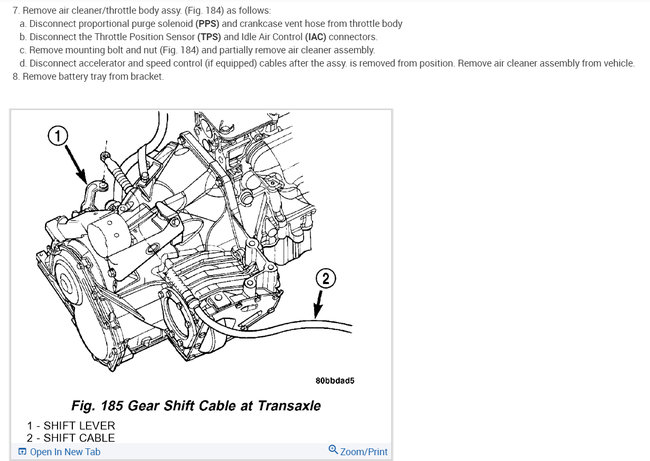 7. Remove air cleaner/throttle body assy. (Fig. 184) as follows:

a. Disconnect proportional purge solenoid (PPS) and crankcase vent hose from throttle body

b. Disconnect the Throttle Position Sensor (TPS) and Idle Air Control (IAC) connectors.

c. Remove mounting bolt and nut (Fig. 184) and partially remove air cleaner assembly.

d. Disconnect accelerator and speed control (if equipped) cables after the assy. is removed from position. Remove air cleaner assembly from vehicle.

8. Remove battery tray from bracket.

1

2

80bbdad5

Fig. 185 Gear Shift Cable at Transaxle

1 - SHIFT LEVER
2 - SHIFT CABLE

Open In New Tab

Zoom/Print