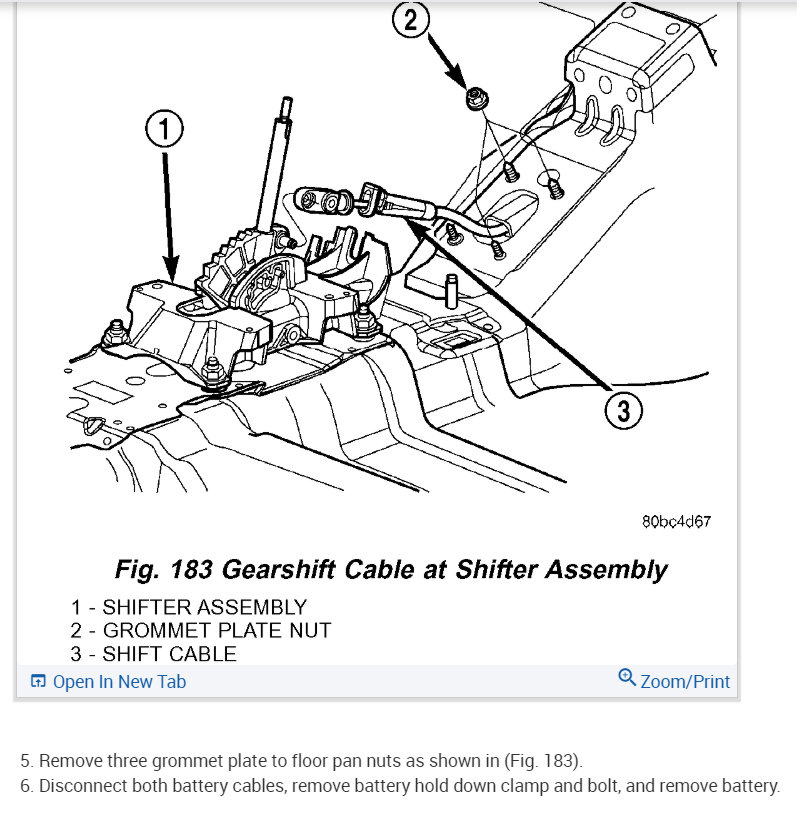 2

1

3

80bc4d67

Fig. 183 Gearshift Cable at Shifter Assembly

1 - SHIFTER ASSEMBLY
2 - GROMMET PLATE NUT
3 - SHIFT CABLE

Open In New Tab

Zoom/Print

5. Remove three grommet plate to floor pan nuts as shown in (Fig. 183).
6. Disconnect both battery cables, remove battery hold down clamp and bolt, and remove battery.