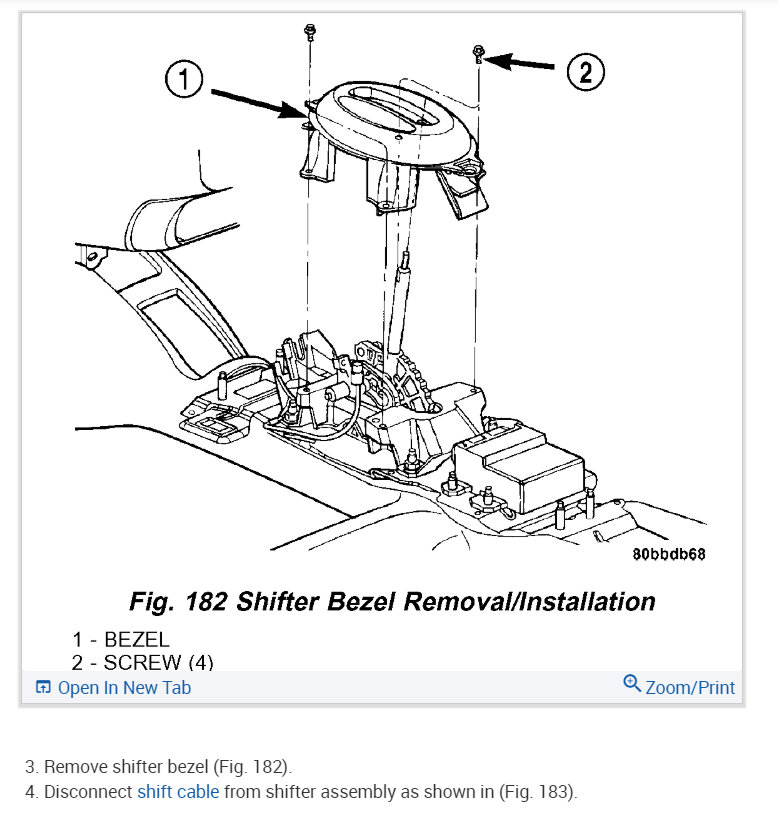 1

2

80bbdb68

Fig. 182 Shifter Bezel Removal/Installation

1 - BEZEL
2 - SCREW (4)

Open In New Tab

Zoom/Print

3. Remove shifter bezel (Fig. 182).
4. Disconnect shift cable from shifter assembly as shown in (Fig. 183).