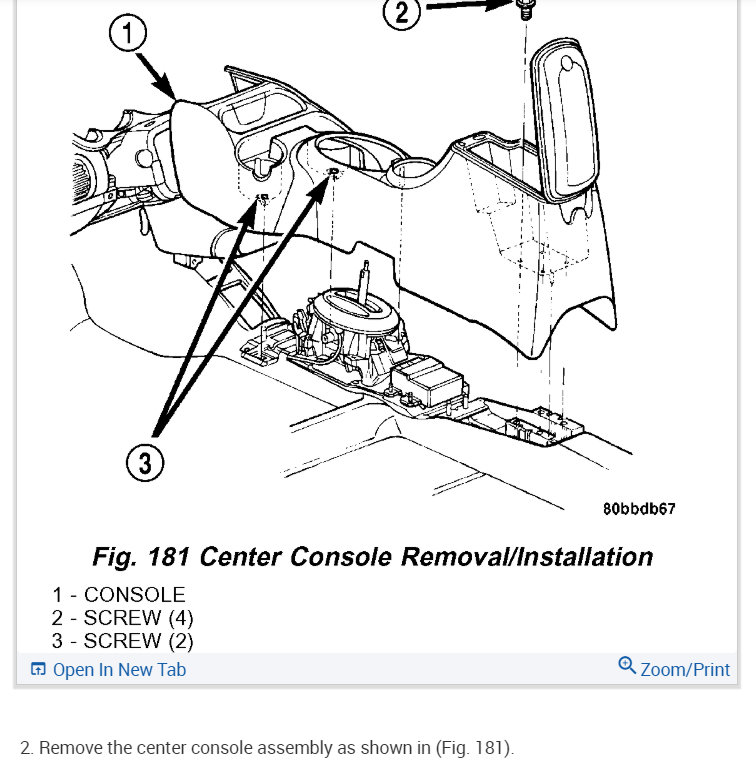 2

1

3

80bbdb67

Fig. 181 Center Console Removal/Installation

1 - CONSOLE
2 - SCREW (4)
3 - SCREW (2)

Open In New Tab

Zoom/Print

2. Remove the center console assembly as shown in (Fig. 181).