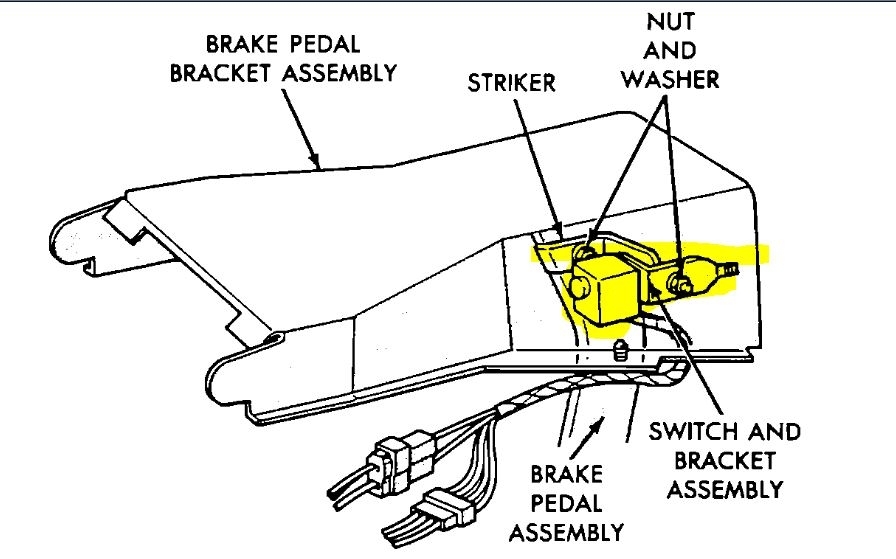 BRAKE PEDAL BRACKET ASSEMBLY

STRIKER

NUT AND WASHER

SWITCH AND BRACKET ASSEMBLY

BRAKE PEDAL ASSEMBLY