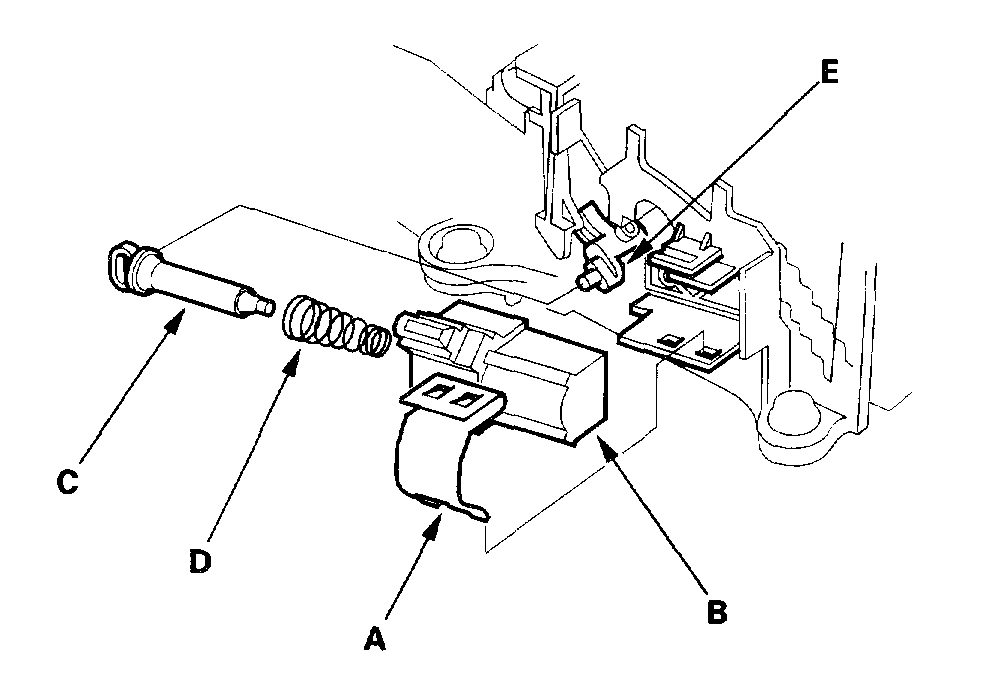 E

C

D

A

B