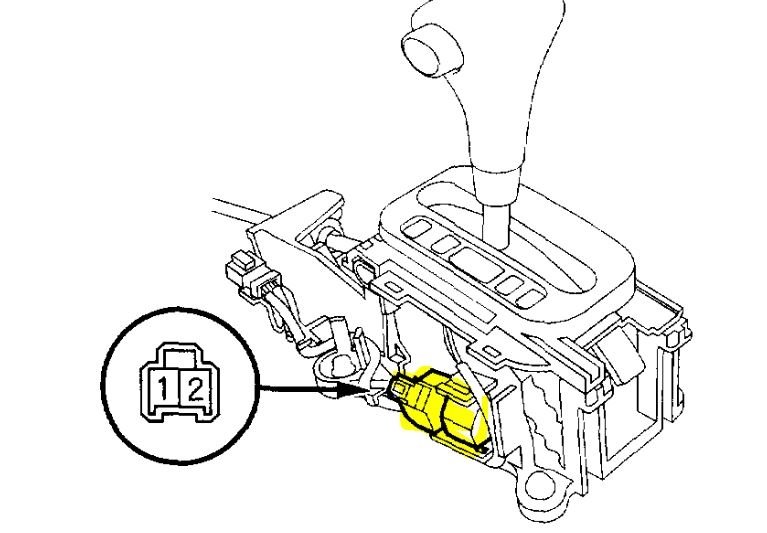 1 2