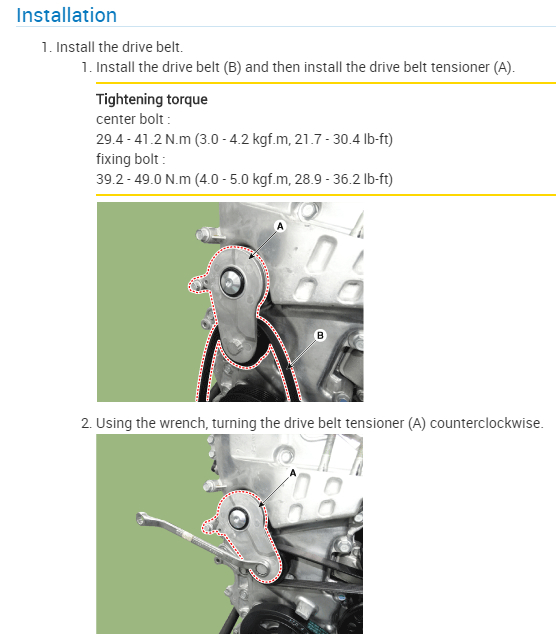 Installation

1. Install the drive belt.

1. Install the drive belt (B) and then install the drive belt tensioner (A).

Tightening torque
center bolt :
29.4 - 41.2 N.m (3.0 - 4.2 kgf.m, 21.7 - 30.4 lb-ft)
fixing bolt :
39.2 - 49.0 N.m (4.0 - 5.0 kgf.m, 28.9 - 36.2 lb-ft)

A

B

2. Using the wrench, turning the drive belt tensioner (A) counterclockwise.

A