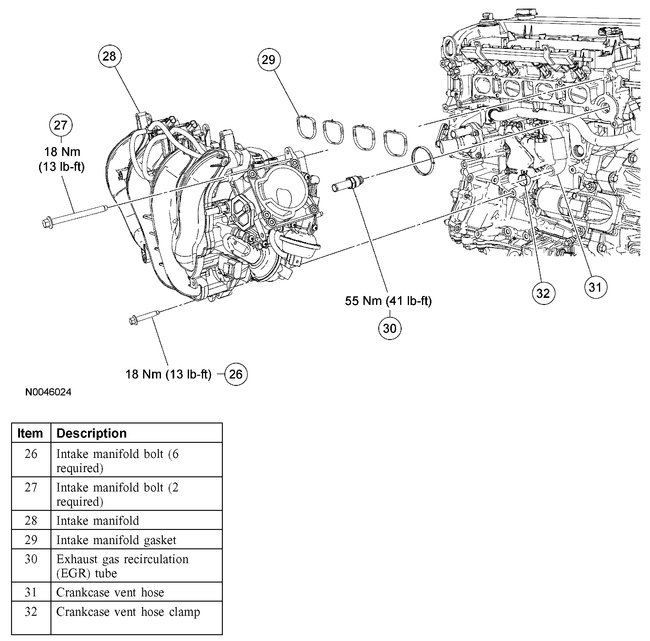 28

29

27
18 Nm
(13 lb-ft)

55 Nm (41 lb-ft)

30

32

31

18 Nm (13 lb-ft) 26

N0046024

| Item | Description |
|---|---|
| 26 | Intake manifold bolt (6 required) |
| 27 | Intake manifold bolt (2 required) |
| 28 | Intake manifold |
| 29 | Intake manifold gasket |
| 30 | Exhaust gas recirculation (EGR) tube |
| 31 | Crankcase vent hose |
| 32 | Crankcase vent hose clamp |