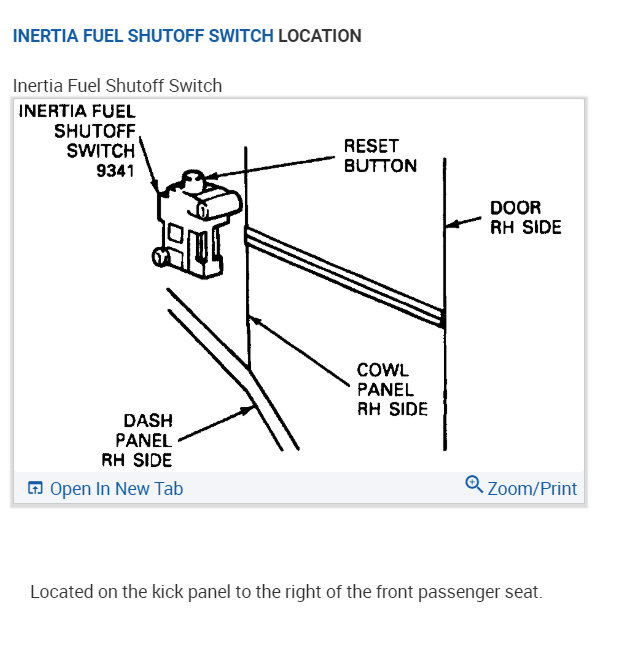 INERTIA FUEL SHUTOFF SWITCH LOCATION

Inertia Fuel Shutoff Switch

INERTIA FUEL SHUTOFF SWITCH 9341

RESET BUTTON

DOOR RH SIDE

COWL PANEL RH SIDE

DASH PANEL RH SIDE

Open In New Tab

Zoom/Print

Located on the kick panel to the right of the front passenger seat.