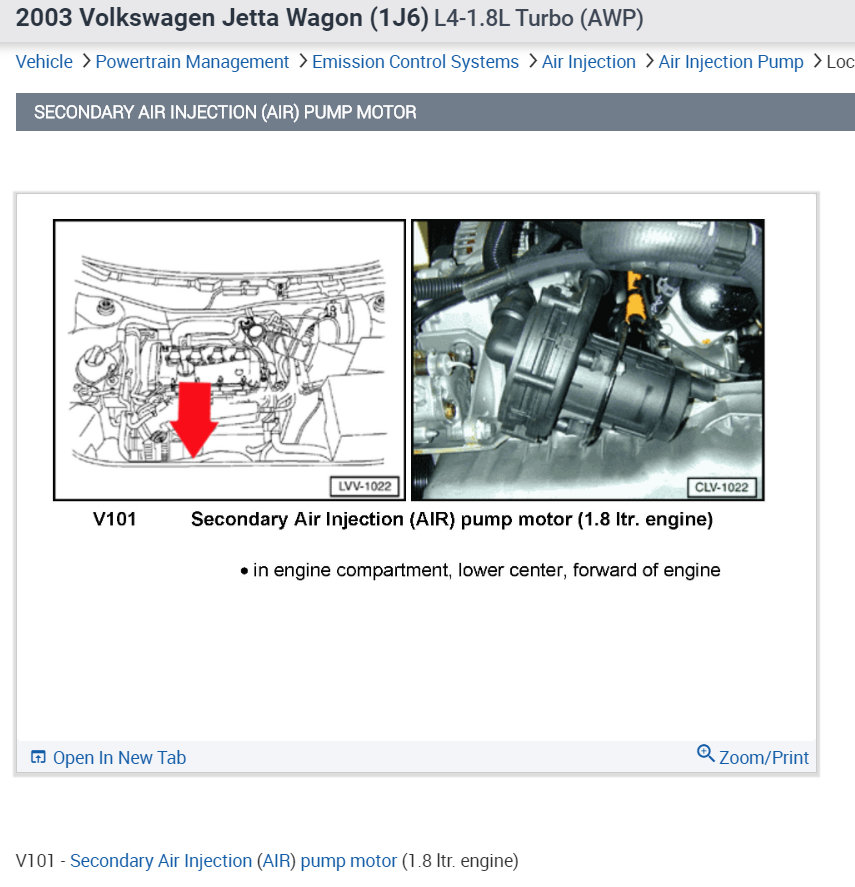 2003 Volkswagen Jetta Wagon (1J6) L4-1.8L Turbo (AWP)

Vehicle > Powertrain Management > Emission Control Systems > Air Injection > Air Injection Pump > Loc

SECONDARY AIR INJECTION (AIR) PUMP MOTOR

LVV-1022

CLV-1022

V101 Secondary Air Injection (AIR) pump motor (1.8 ltr. engine)

• in engine compartment, lower center, forward of engine

Open In New Tab

Zoom/Print

V101 - Secondary Air Injection (AIR) pump motor (1.8 ltr. engine)