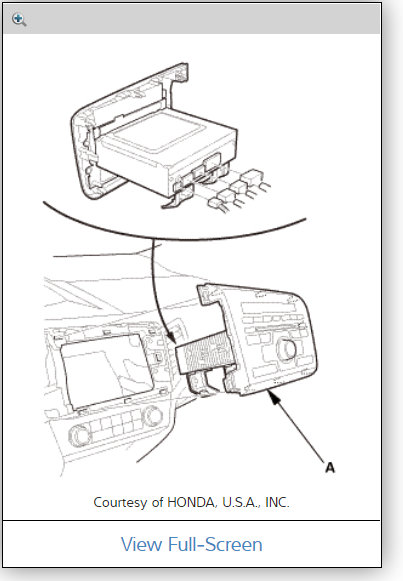 A

Courtesy of HONDA, U.S.A., INC.

View Full-Screen