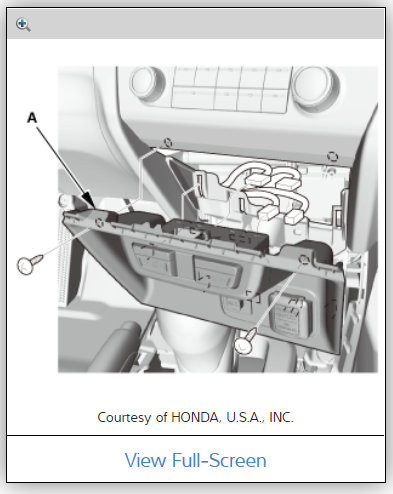 A

Courtesy of HONDA, U.S.A., INC.

View Full-Screen