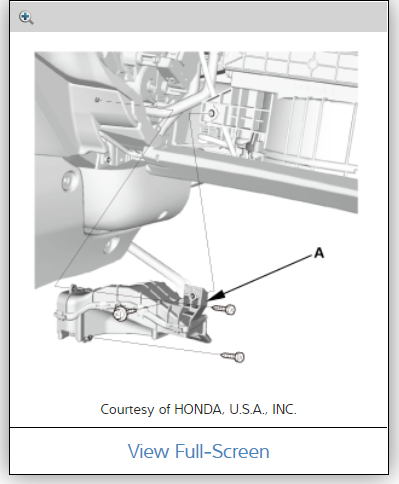 A

Courtesy of HONDA, U.S.A., INC.

View Full-Screen