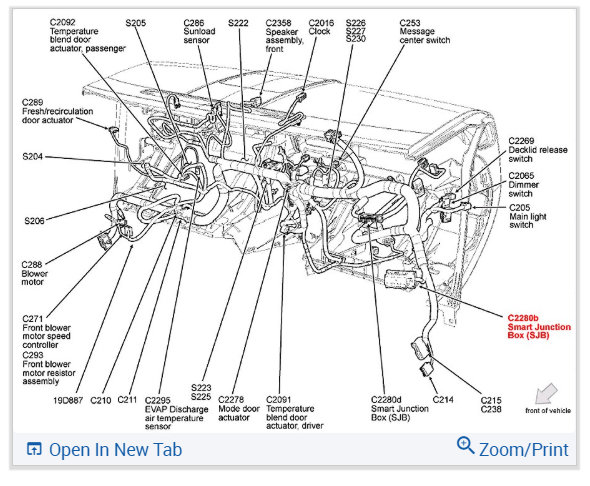 C2092
Temperature blend door actuator, passenger

S205

C286
Sunload sensor

S222

C2358
Speaker assembly, front

C2016
Clock

S226
S227
S230

C253
Message center switch

C289
Fresh/recirculation door actuator

S204

S206

C288
Blower motor

C271
Front blower motor speed controller

C293
Front blower motor resistor assembly

C2269
Decklid release switch

C2065
Dimmer switch

C205
Main light switch

C2280b
Smart Junction Box (SJB)

19D887

C210

C211

C2295
EVAP Discharge air temperature sensor

S223
S225

C2278
Mode door actuator

C2091
Temperature blend door actuator, driver

C2280d
Smart Junction Box (SJB)

C214

C215
C238

front of vehicle

Open In New Tab

Zoom/Print