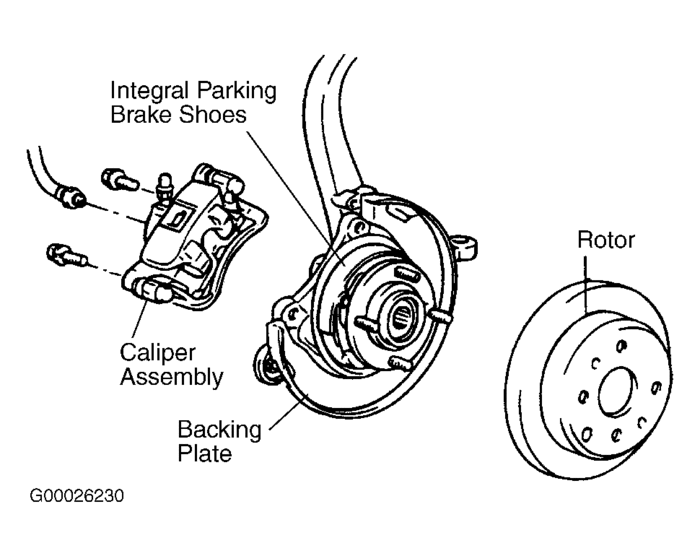 Integral Parking Brake Shoes

Rotor

Caliper Assembly

Backing Plate

G00026230