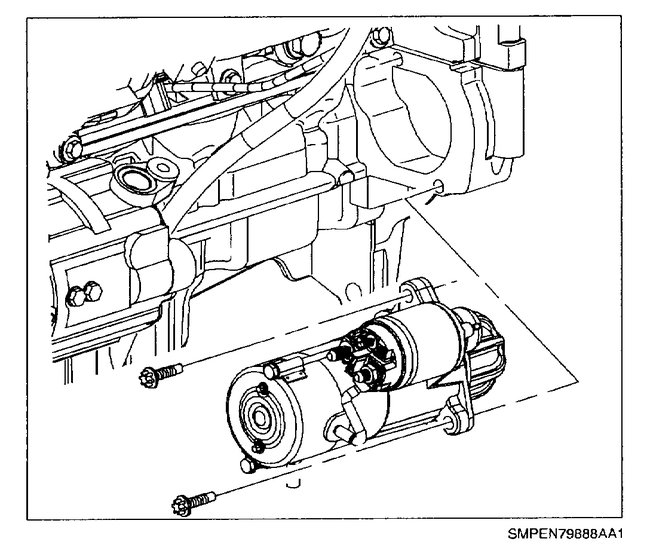 SMPEN79888AA1