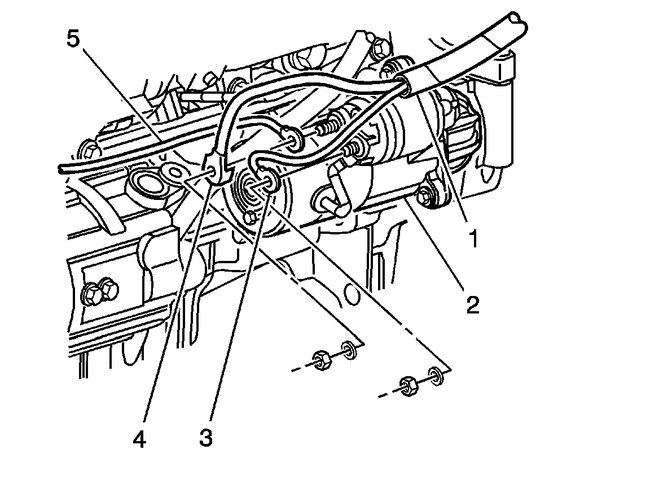 5
1
2
4
3