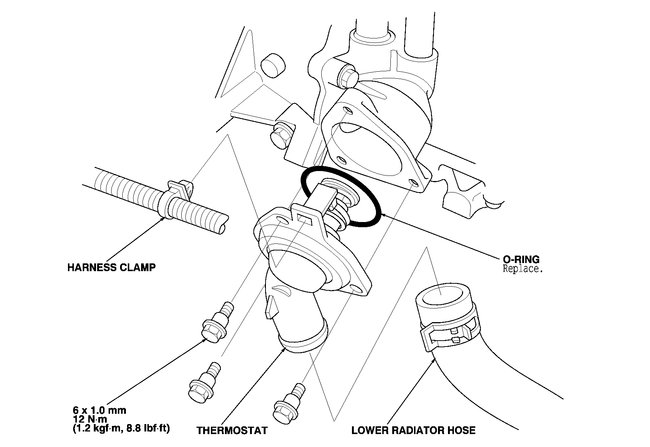 HARNESS CLAMP

O-RING
Replace.

6 x 1.0 mm
12 N·m
(1.2 kgf·m, 8.8 lbf·ft)

THERMOSTAT

LOWER RADIATOR HOSE