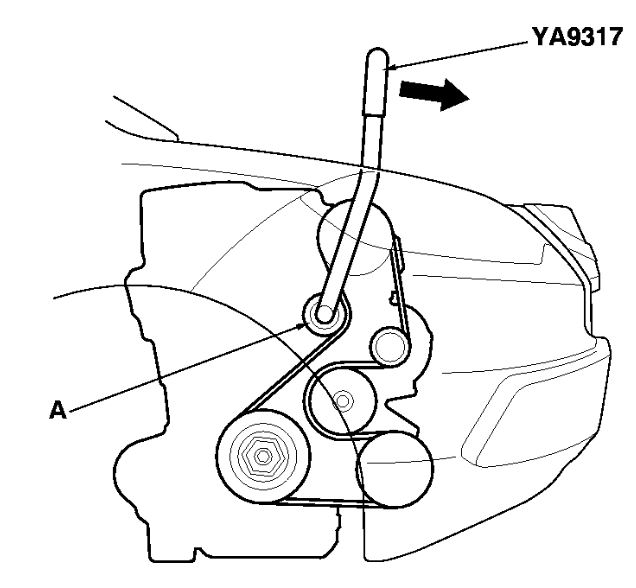 YA9317

A