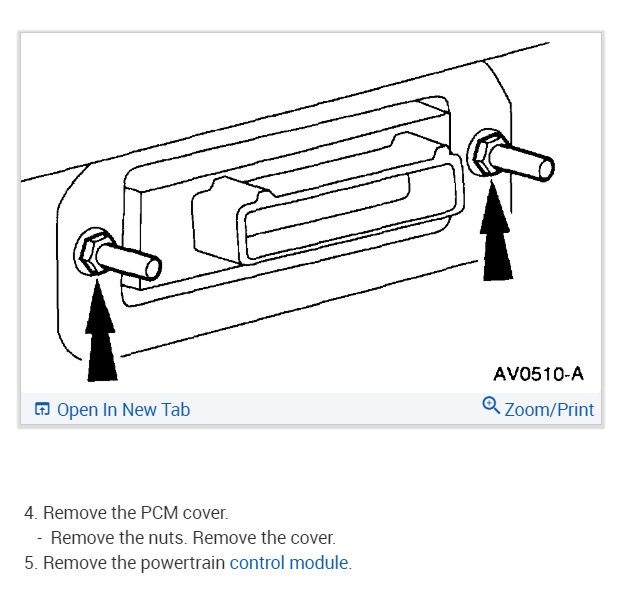 AV0510-A

Open In New Tab

Zoom/Print

4. Remove the PCM cover.

- Remove the nuts. Remove the cover.

5. Remove the powertrain control module.