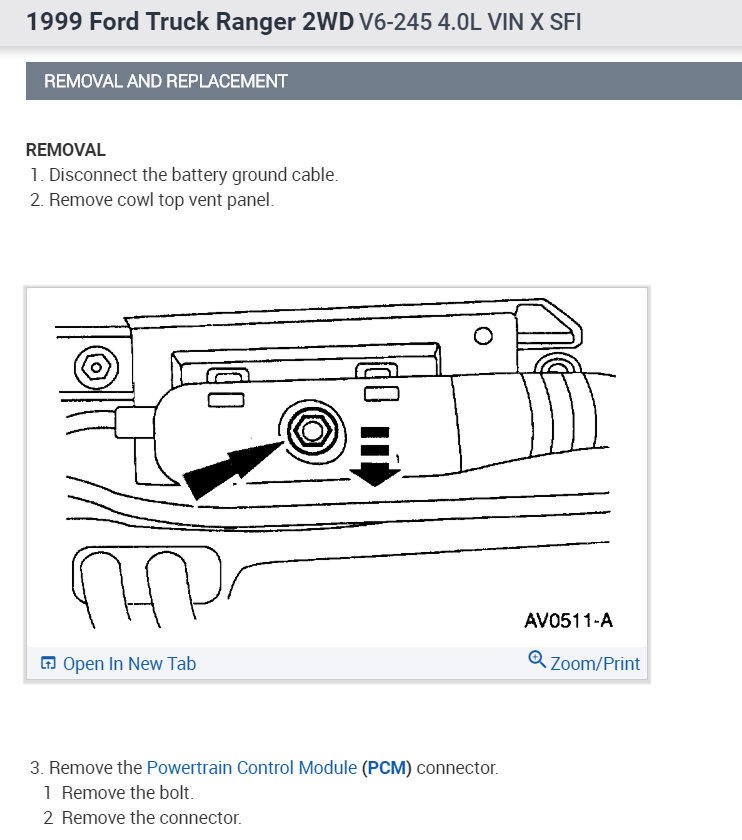 1999 Ford Truck Ranger 2WD V6-245 4.0L VIN X SFI

REMOVAL AND REPLACEMENT

REMOVAL
1. Disconnect the battery ground cable.
2. Remove cowl top vent panel.

AV0511-A

Open In New Tab
Zoom/Print

3. Remove the Powertrain Control Module (PCM) connector.
1 Remove the bolt.
2 Remove the connector.