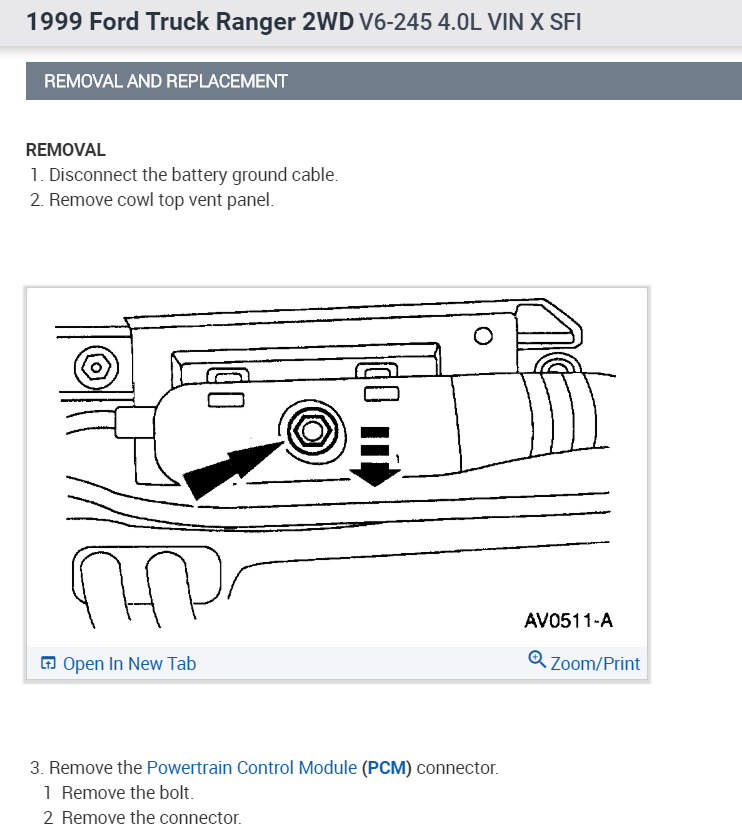 1999 Ford Truck Ranger 2WD V6-245 4.0L VIN X SFI

REMOVAL AND REPLACEMENT

REMOVAL
1. Disconnect the battery ground cable.
2. Remove cowl top vent panel.

AV0511-A

Open In New Tab

Zoom/Print

3. Remove the Powertrain Control Module (PCM) connector.
1 Remove the bolt.
2 Remove the connector.