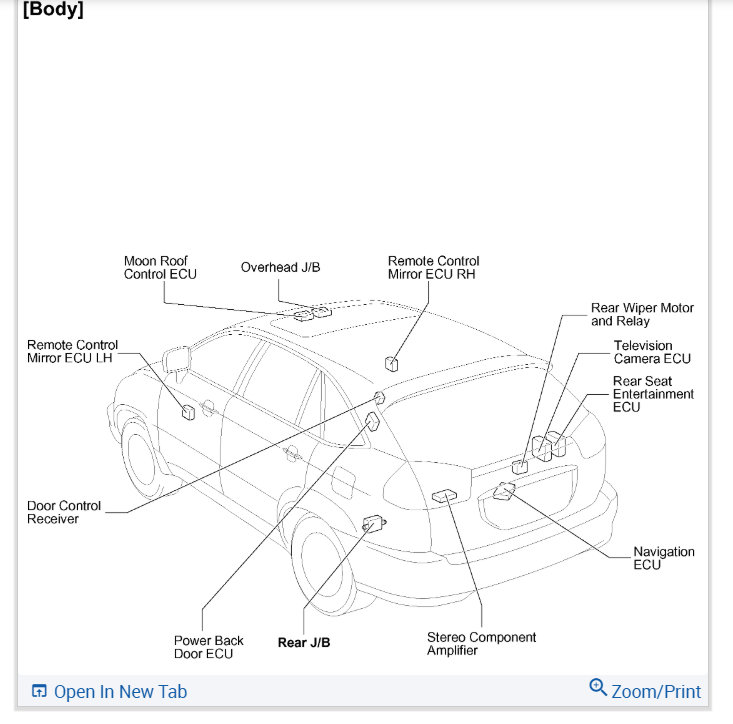 [Body]

Moon Roof Control ECU

Overhead J/B

Remote Control Mirror ECU RH

Remote Control Mirror ECU LH

Rear Wiper Motor and Relay

Television Camera ECU

Rear Seat Entertainment ECU

Door Control Receiver

Navigation ECU

Power Back Door ECU

Rear J/B

Stereo Component Amplifier

Open In New Tab

Zoom/Print