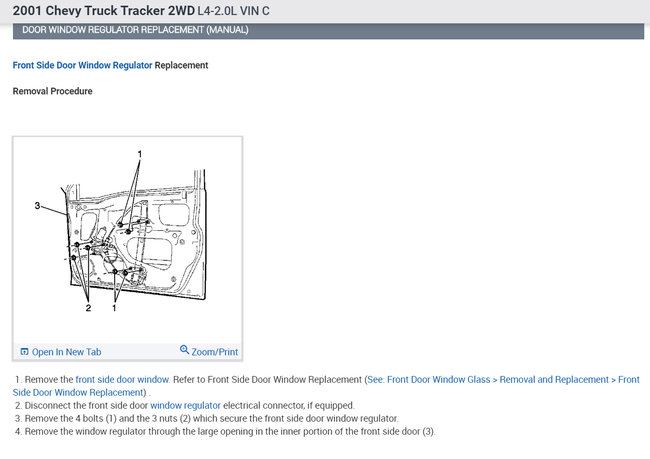 2001 Chevy Truck Tracker 2WD L4-2.0L VIN C

DOOR WINDOW REGULATOR REPLACEMENT (MANUAL)

Front Side Door Window Regulator Replacement

Removal Procedure

1

3

2

1

Open In New Tab

Zoom/Print

1. Remove the front side door window. Refer to Front Side Door Window Replacement (See: Front Door Window Glass > Removal and Replacement > Front Side Door Window Replacement) .
2. Disconnect the front side door window regulator electrical connector, if equipped.
3. Remove the 4 bolts (1) and the 3 nuts (2) which secure the front side door window regulator.
4. Remove the window regulator through the large opening in the inner portion of the front side door (3).