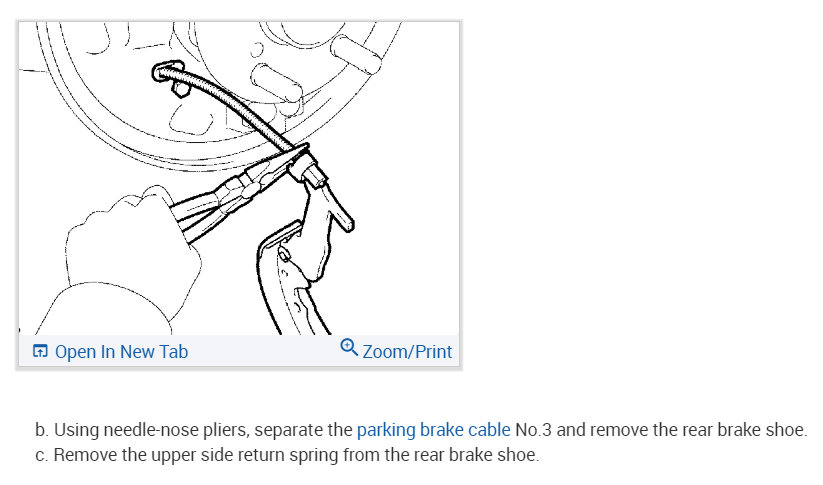 Open In New Tab

Zoom/Print

b. Using needle-nose pliers, separate the parking brake cable No.3 and remove the rear brake shoe.
c. Remove the upper side return spring from the rear brake shoe.