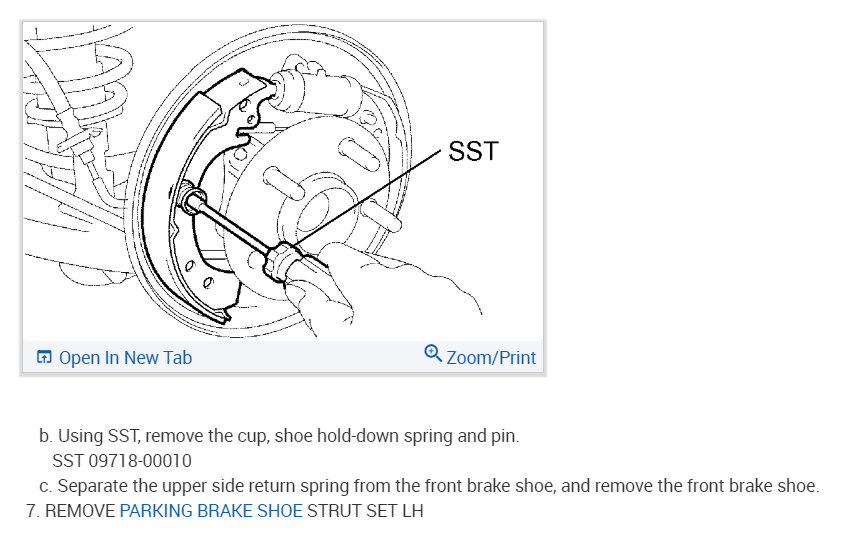 SST

Open In New Tab

Zoom/Print

b. Using SST, remove the cup, shoe hold-down spring and pin.
SST 09718-00010

c. Separate the upper side return spring from the front brake shoe, and remove the front brake shoe.

7. REMOVE PARKING BRAKE SHOE STRUT SET LH