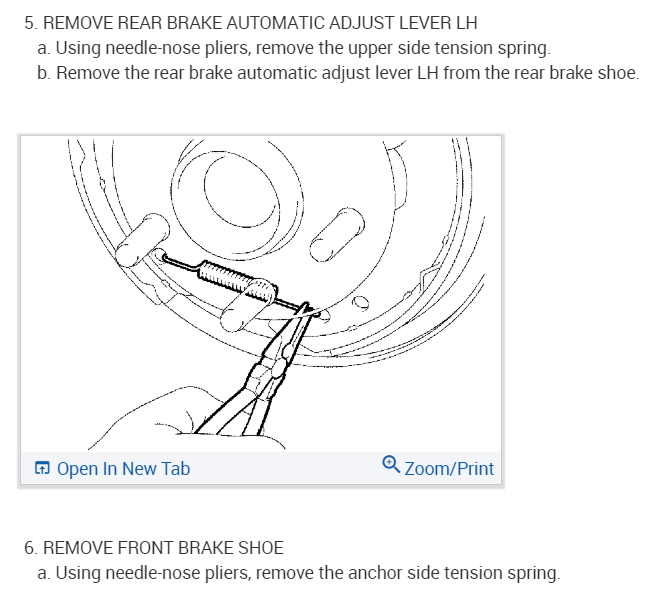 5. REMOVE REAR BRAKE AUTOMATIC ADJUST LEVER LH

a. Using needle-nose pliers, remove the upper side tension spring.

b. Remove the rear brake automatic adjust lever LH from the rear brake shoe.

Open In New Tab

Zoom/Print

6. REMOVE FRONT BRAKE SHOE

a. Using needle-nose pliers, remove the anchor side tension spring.