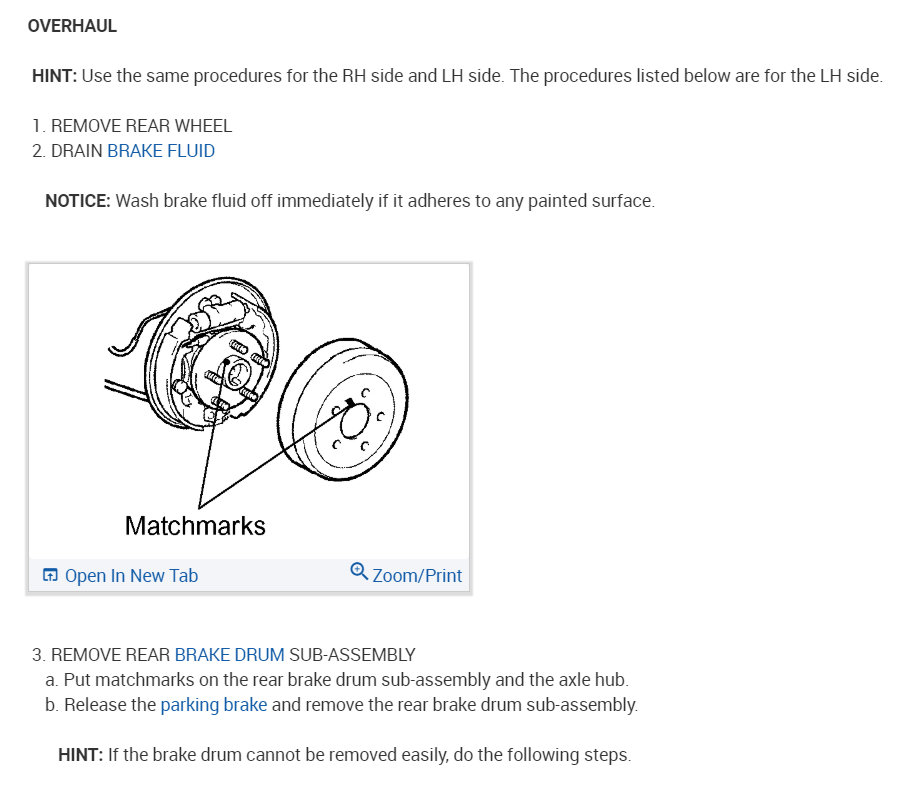 OVERHAUL

HINT: Use the same procedures for the RH side and LH side. The procedures listed below are for the LH side.

1. REMOVE REAR WHEEL
2. DRAIN BRAKE FLUID

NOTICE: Wash brake fluid off immediately if it adheres to any painted surface.

Matchmarks

Open In New Tab Zoom/Print

3. REMOVE REAR BRAKE DRUM SUB-ASSEMBLY
a. Put matchmarks on the rear brake drum sub-assembly and the axle hub.
b. Release the parking brake and remove the rear brake drum sub-assembly.

HINT: If the brake drum cannot be removed easily, do the following steps.